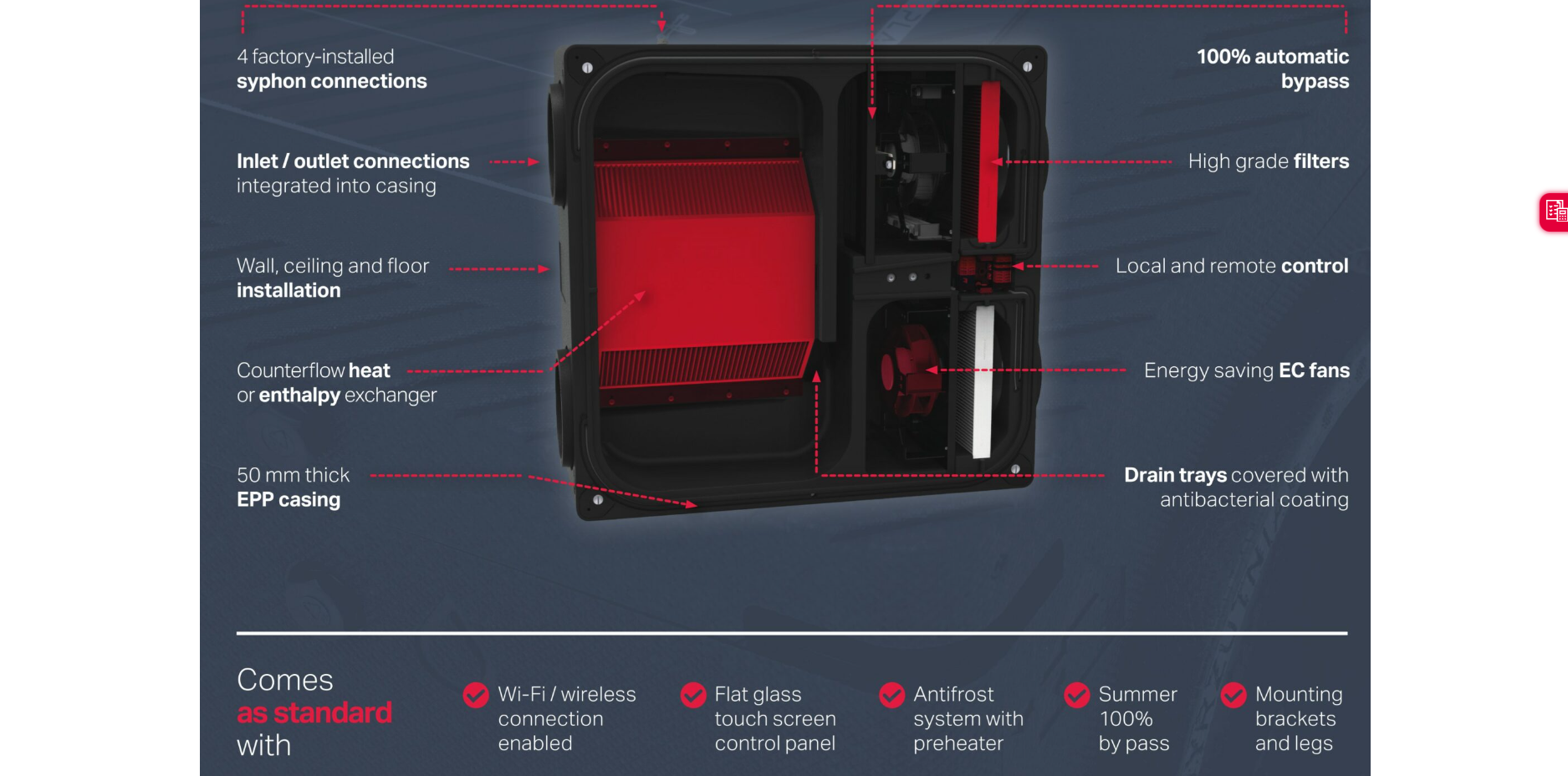 4 factory-installed
syphon connections

Inlet / outlet connections
integrated into casing

Wall, ceiling and floor
installation

Counterflow heat
or enthalpy exchanger

50 mm thick
EPP casing

100% automatic
bypass

High grade filters

Local and remote control

Energy saving EC fans

Drain trays covered with
antibacterial coating

Comes
as standard
with

Wi-Fi / wireless
connection
enabled

Flat glass
touch screen
control panel

Antifrost
system with
preheater

Summer
100%
by pass

Mounting
brackets
and legs